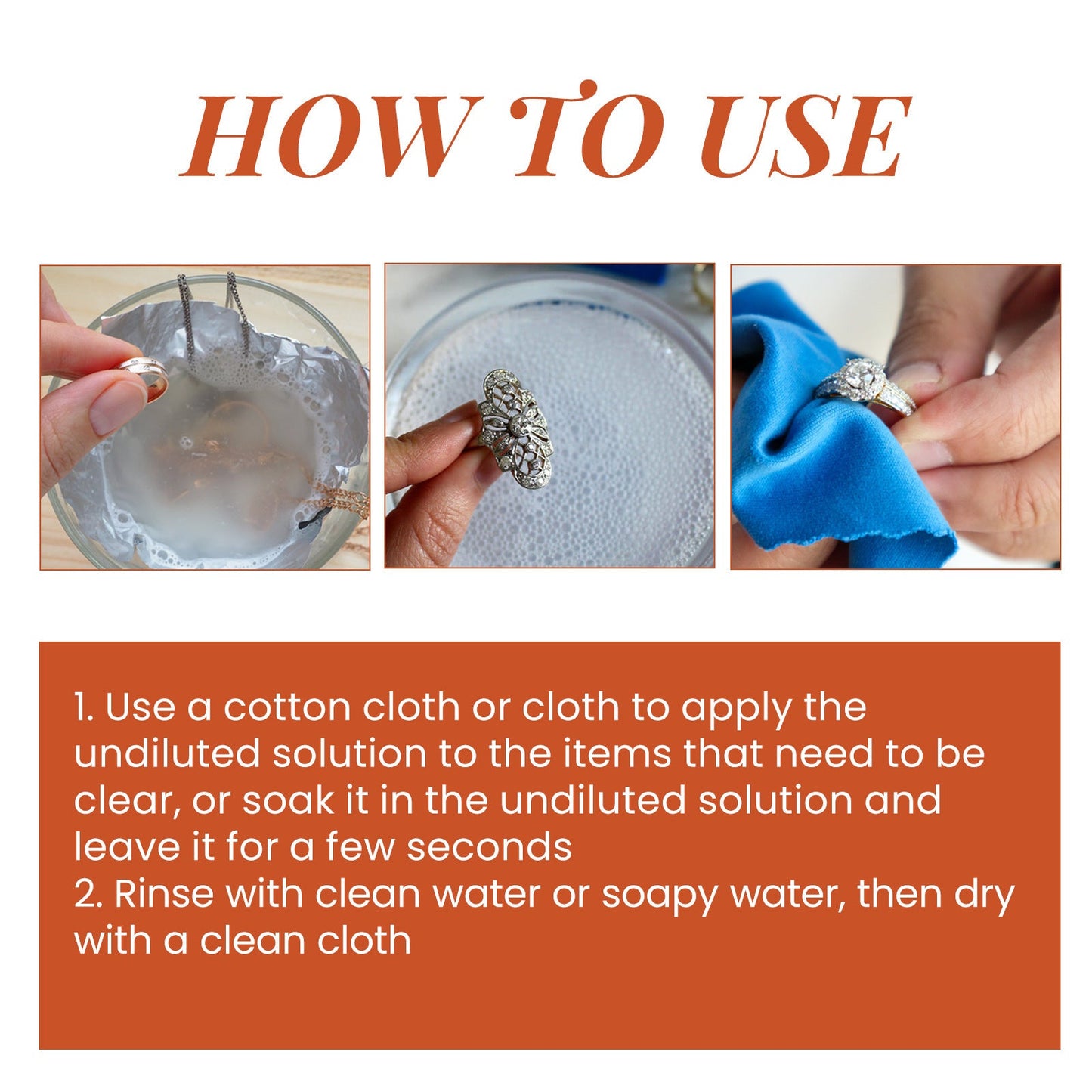 HOW TO USE

1. Use a cotton cloth or cloth to apply the undiluted solution to the items that need to be clear, or soak it in the undiluted solution and leave it for a few seconds
2. Rinse with clean water or soapy water, then dry with a clean cloth