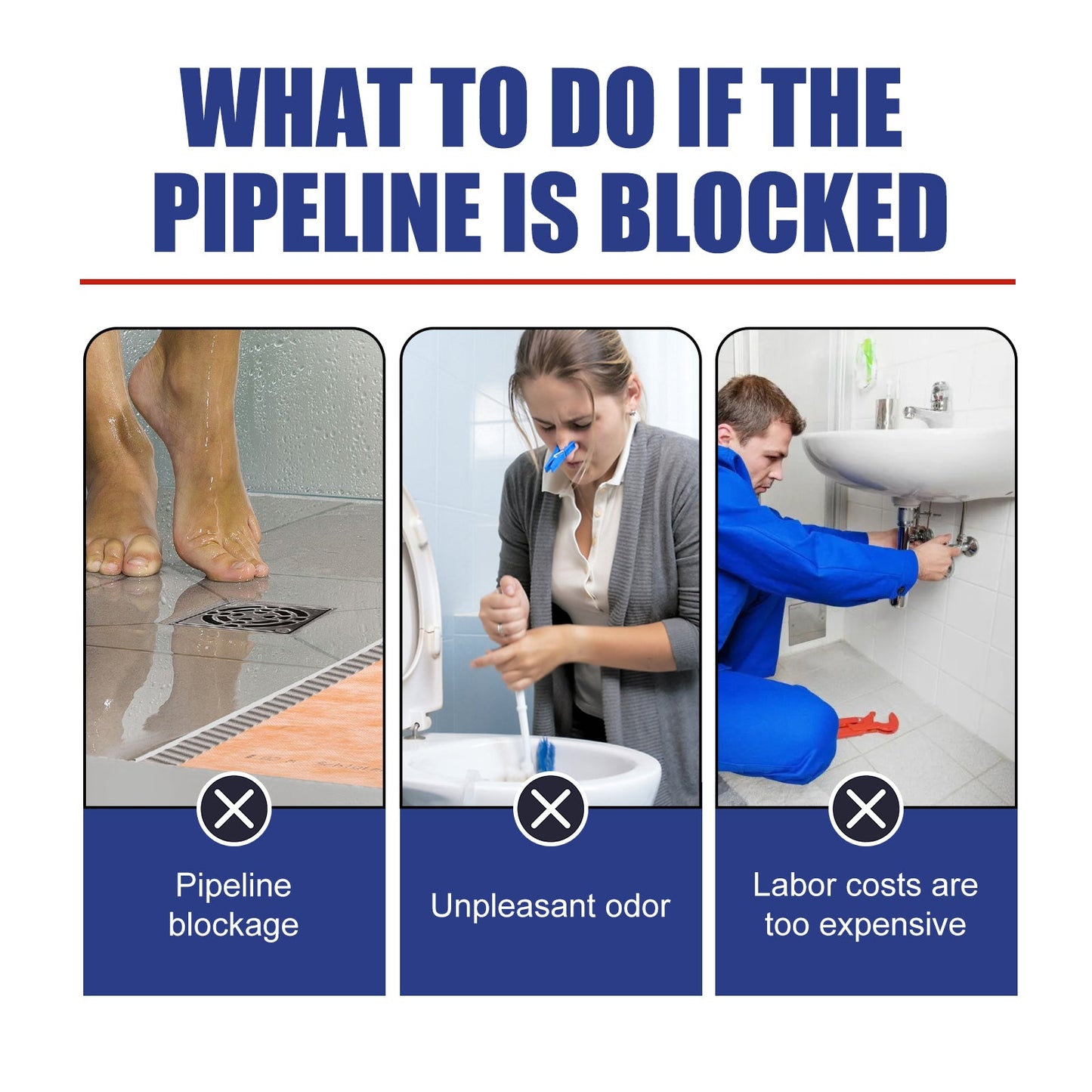 WHAT TO DO IF THE PIPELINE IS BLOCKED

Pipeline blockage

Unpleasant odor

Labor costs are too expensive