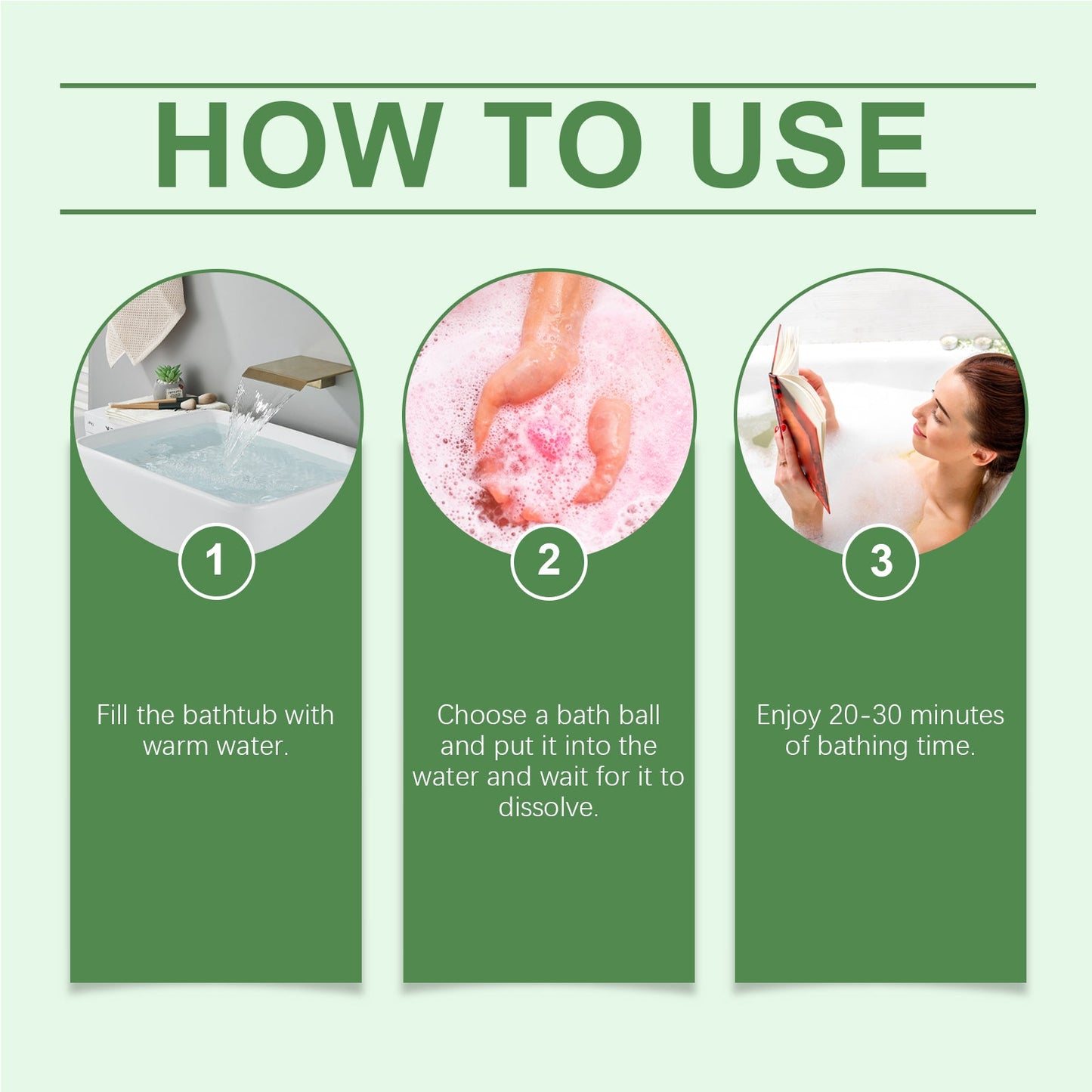 HOW TO USE

1

Fill the bathtub with warm water.

2

Choose a bath ball and put it into the water and wait for it to dissolve.

3

Enjoy 20-30 minutes of bathing time.