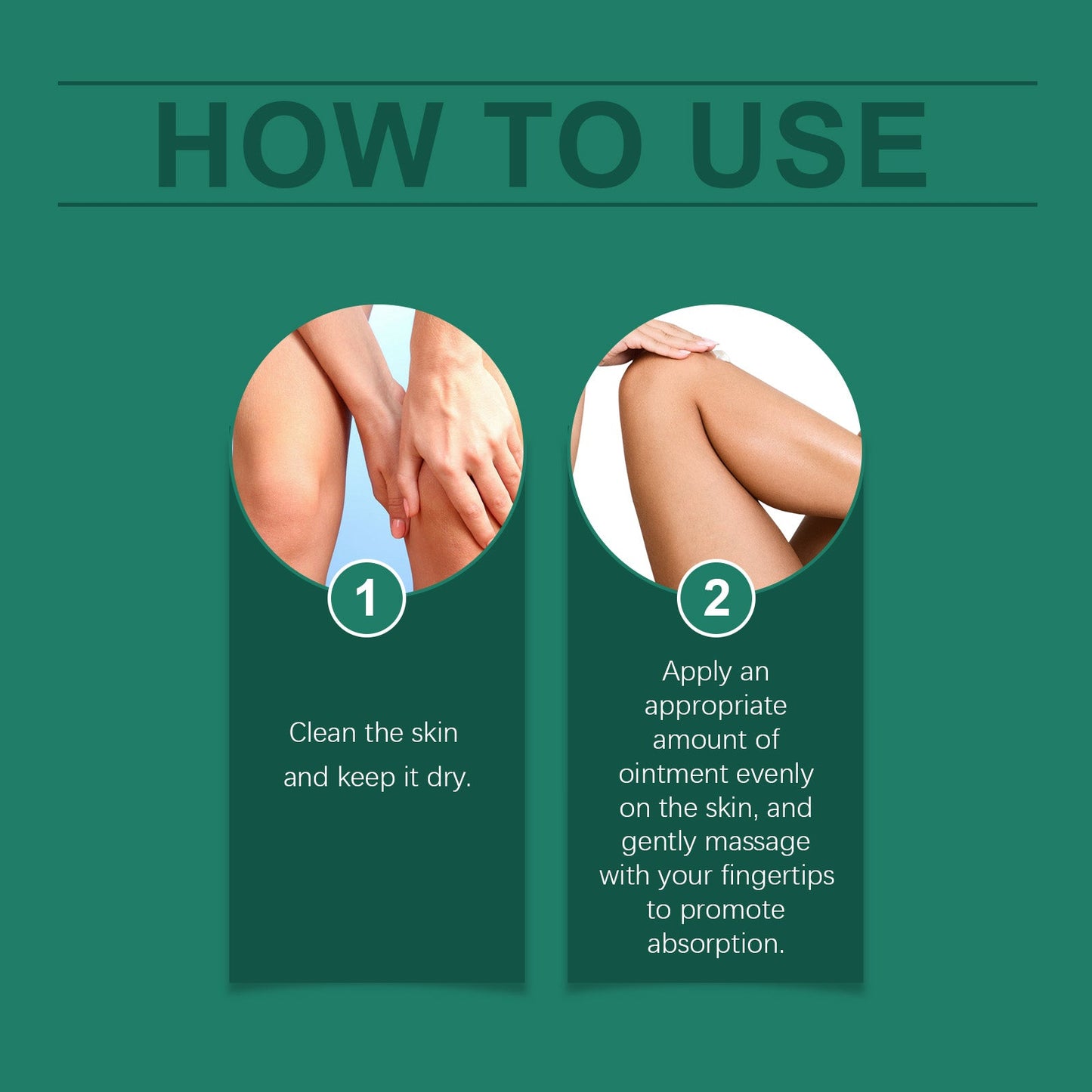 HOW TO USE

1

Clean the skin and keep it dry.

2

Apply an appropriate amount of ointment evenly on the skin, and gently massage with your fingertips to promote absorption.