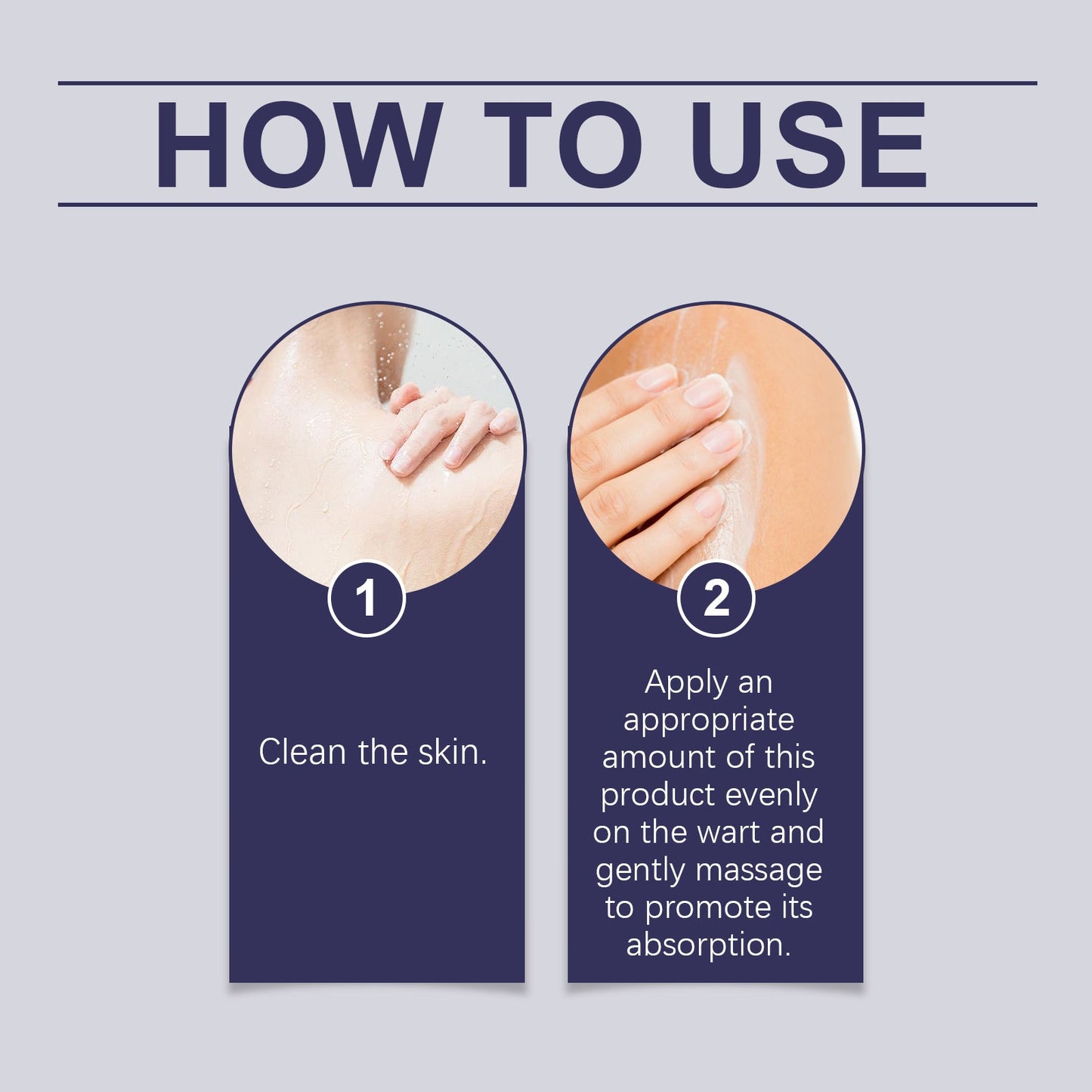 HOW TO USE

1

Clean the skin.

2

Apply an appropriate amount of this product evenly on the wart and gently massage to promote its absorption.