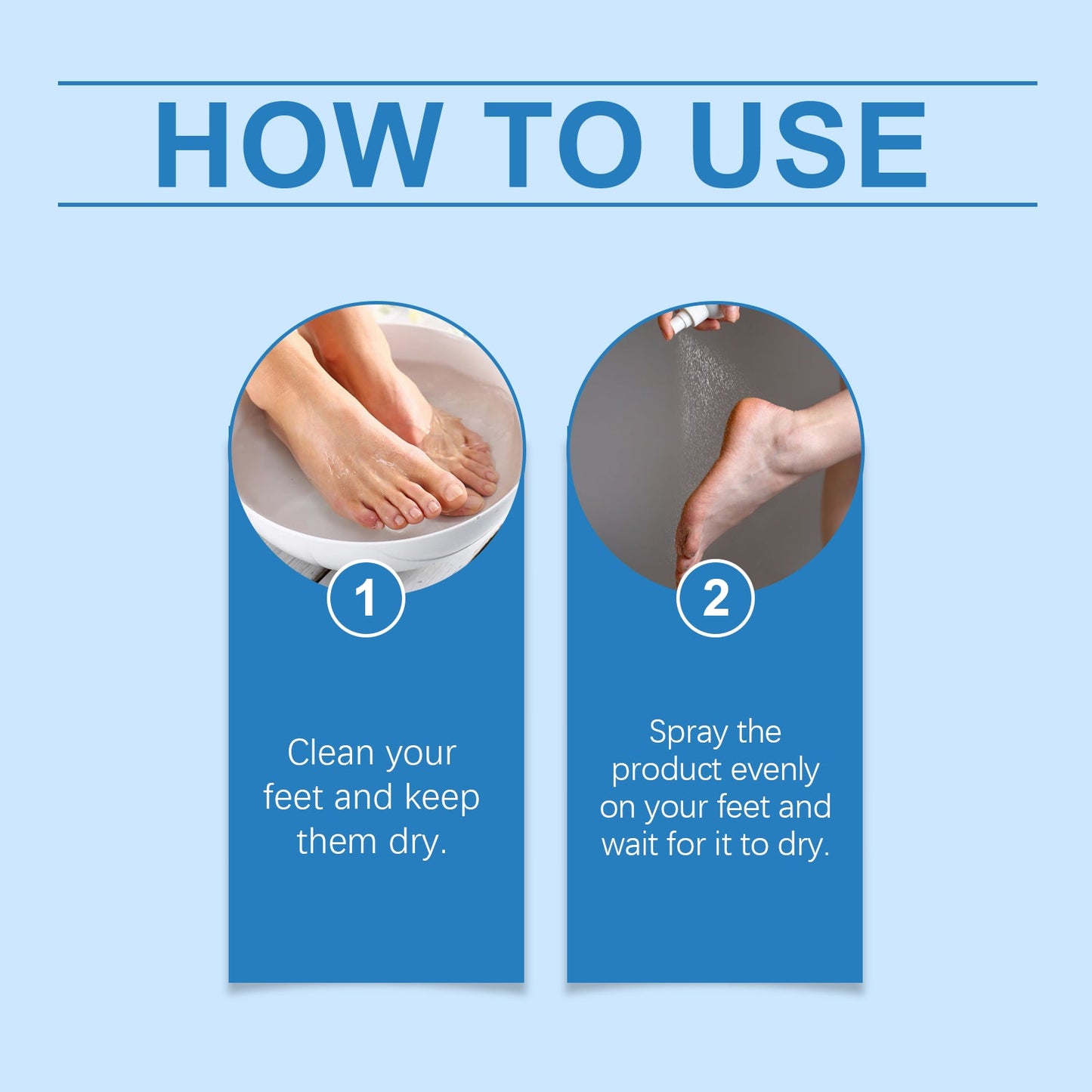 HOW TO USE

1

Clean your feet and keep them dry.

2

Spray the product evenly on your feet and wait for it to dry.