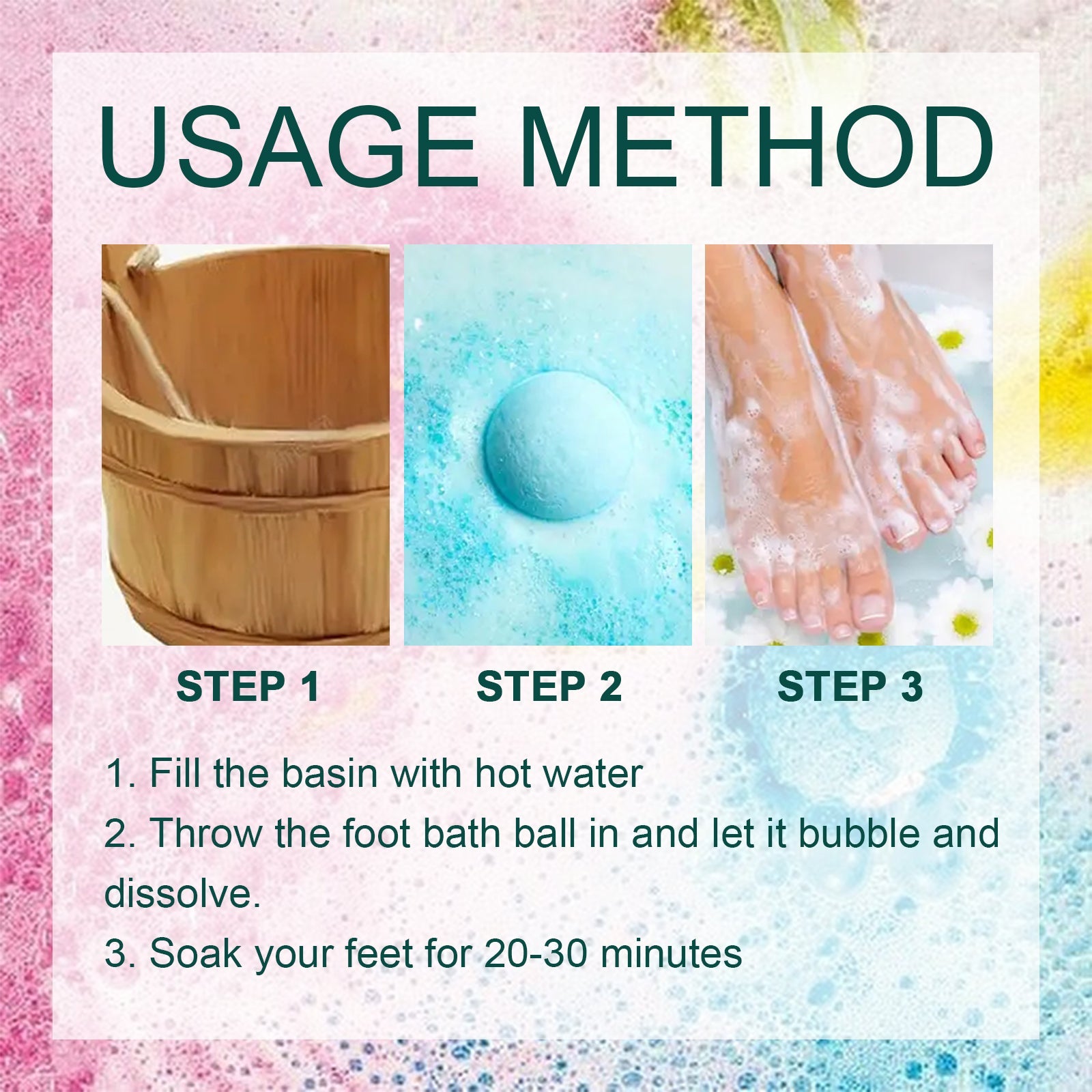 USAGE METHOD

STEP 1

STEP 2

STEP 3

1. Fill the basin with hot water
2. Throw the foot bath ball in and let it bubble and dissolve.
3. Soak your feet for 20-30 minutes