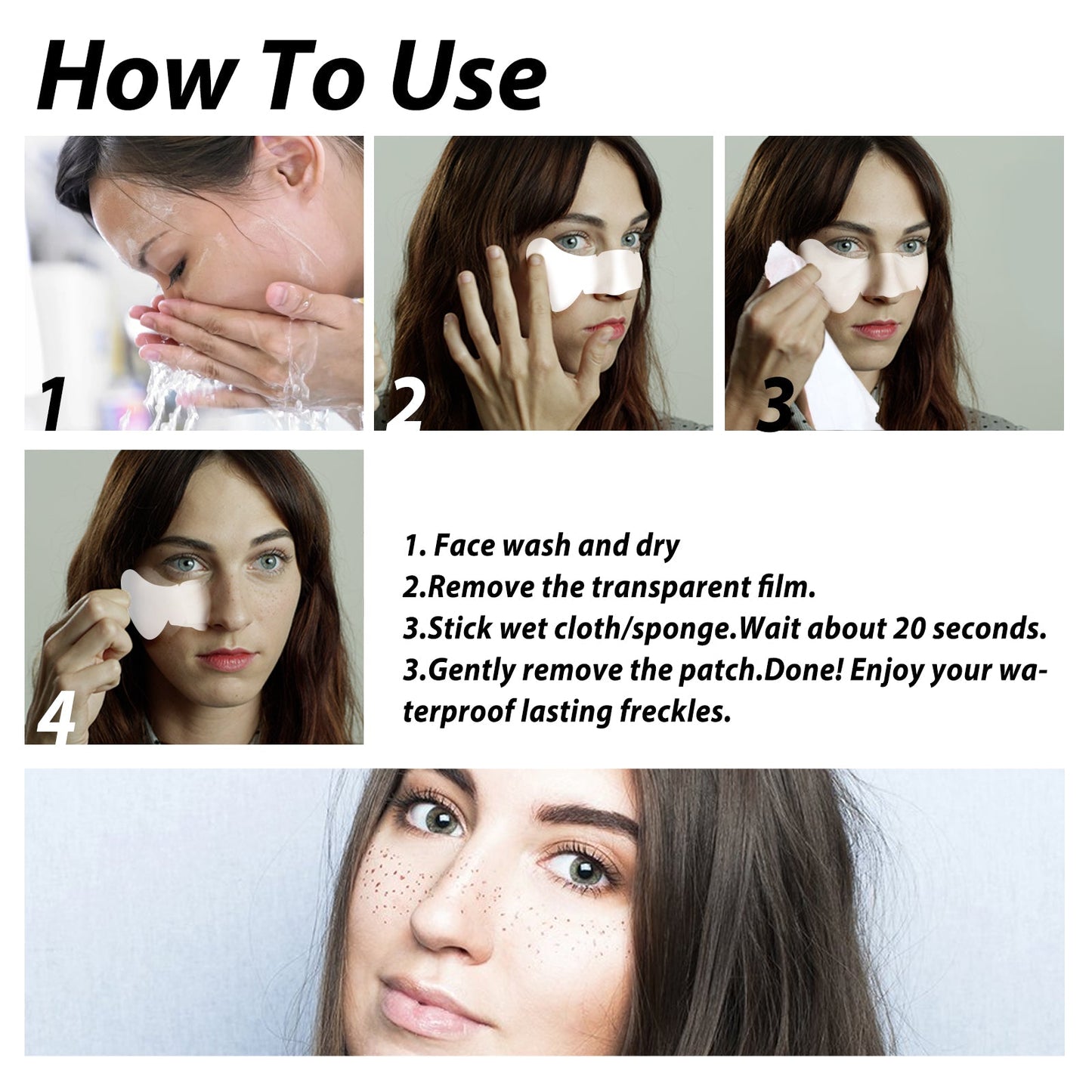 How To Use

1

2

3

4

1. Face wash and dry
2.Remove the transparent film.
3.Stick wet cloth/sponge.Wait about 20 seconds.
3.Gently remove the patch.Done! Enjoy your waterproof lasting freckles.