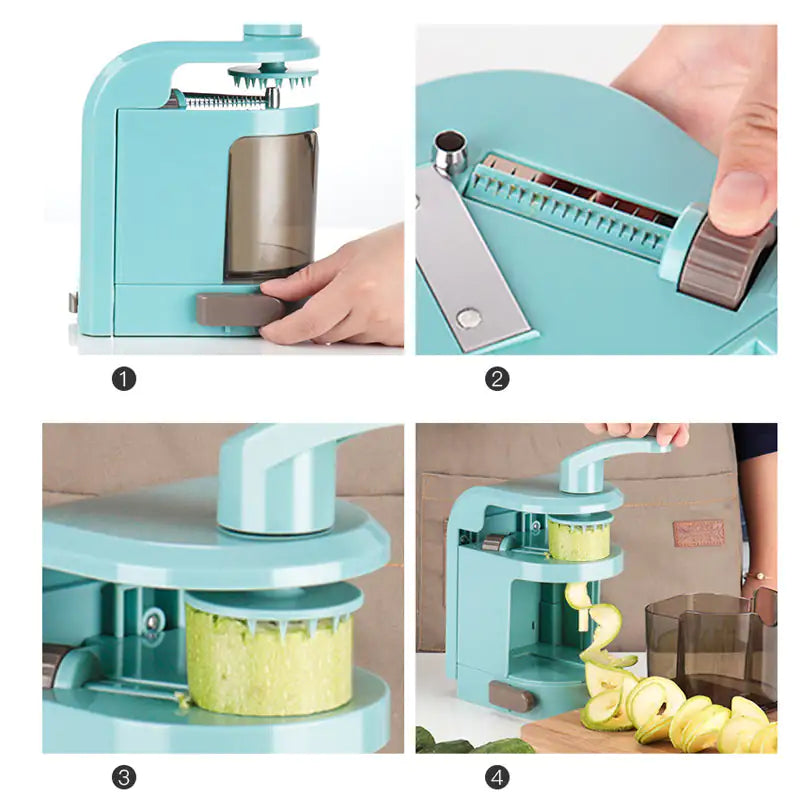 1

2

3

4