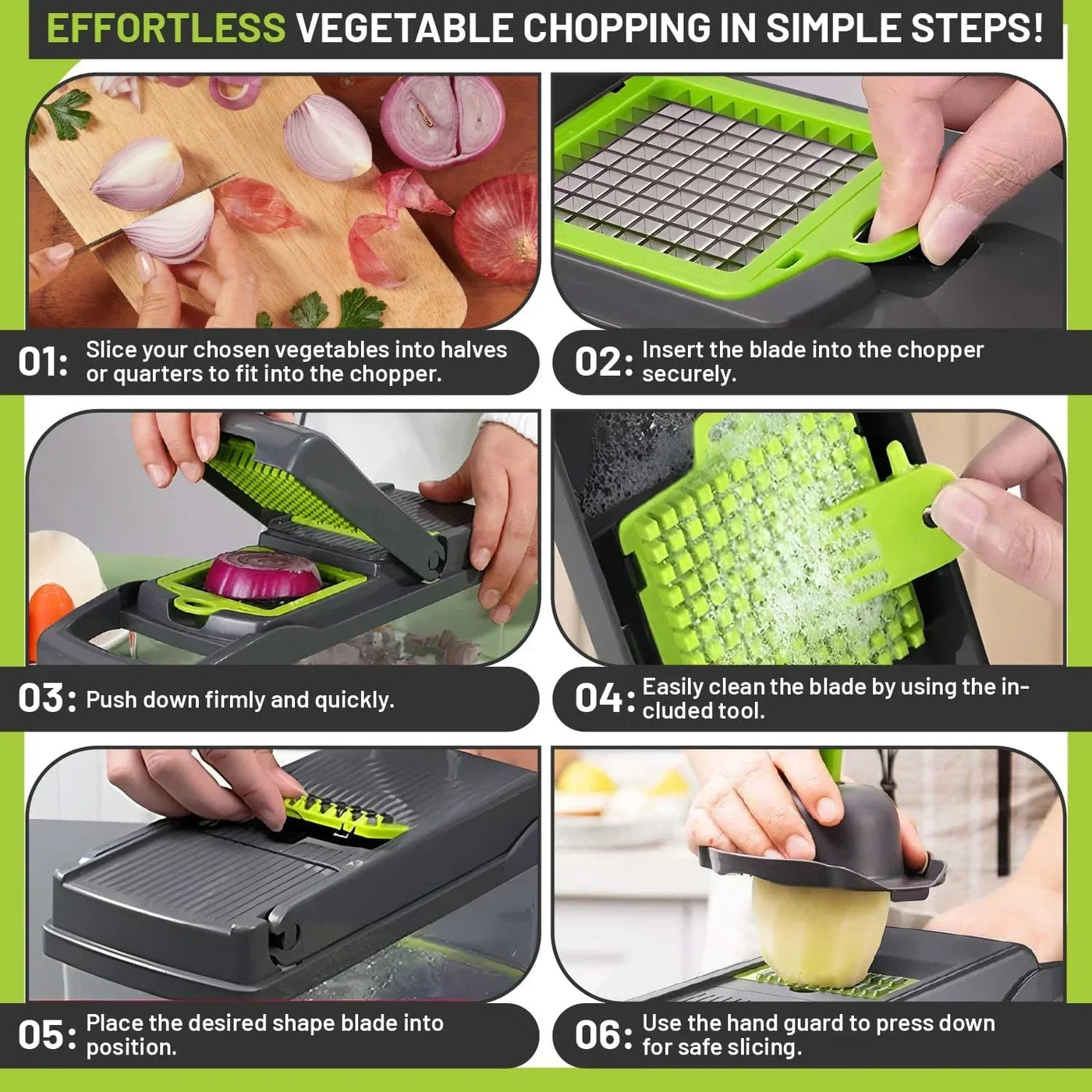 EFFORTLESS VEGETABLE CHOPPING IN SIMPLE STEPS!

01: Slice your chosen vegetables into halves or quarters to fit into the chopper.

02: Insert the blade into the chopper securely.

03: Push down firmly and quickly.

04: Easily clean the blade by using the included tool.

05: Place the desired shape blade into position.

06: Use the hand guard to press down for safe slicing.