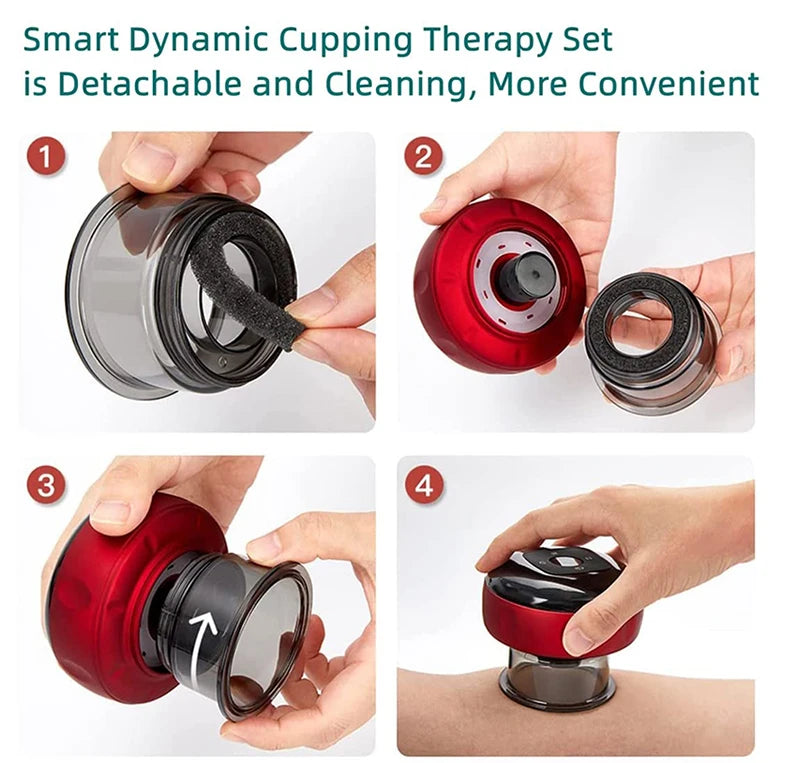 Smart Dynamic Cupping Therapy Set
is Detachable and Cleaning, More Convenient

1

2

3

4