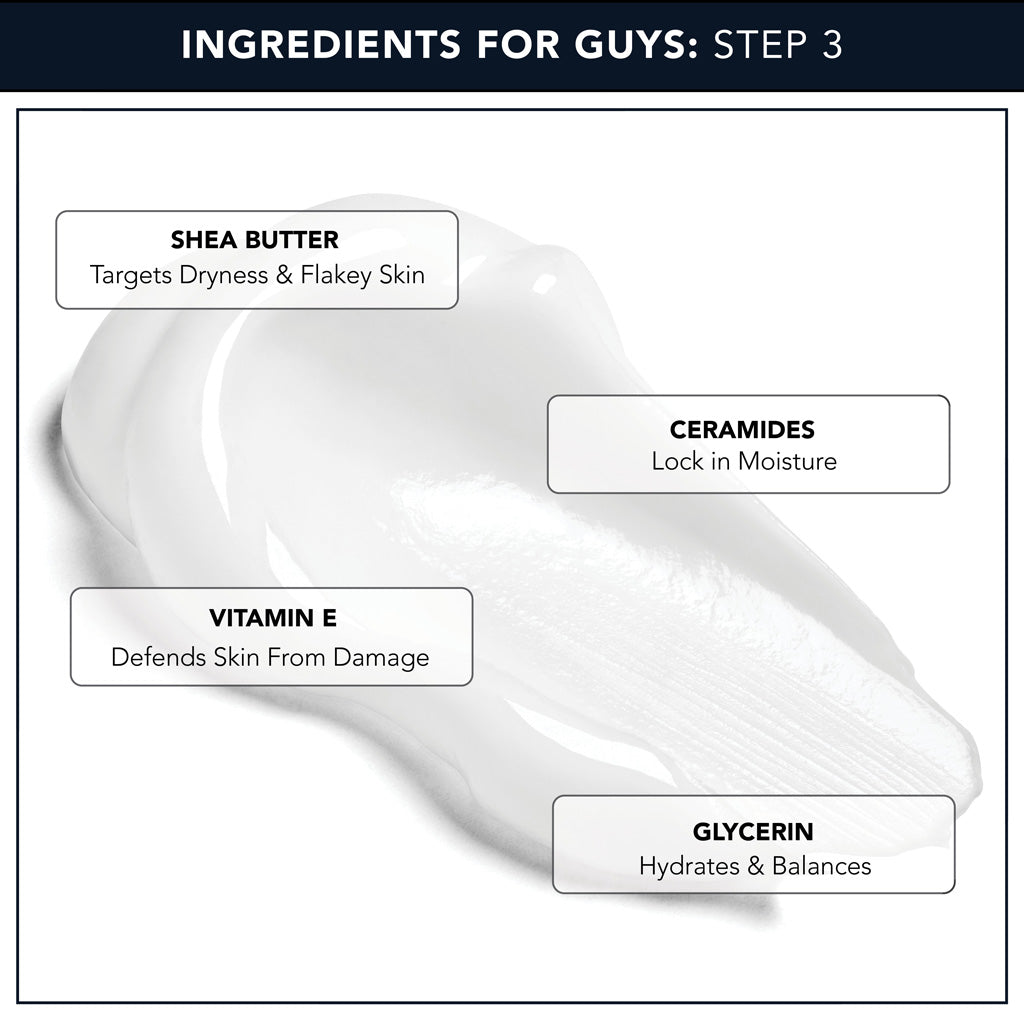 INGREDIENTS FOR GUYS: STEP 3

SHEA BUTTER
Targets Dryness & Flakey Skin

CERAMIDES
Lock in Moisture

VITAMIN E
Defends Skin From Damage

GLYCERIN
Hydrates & Balances