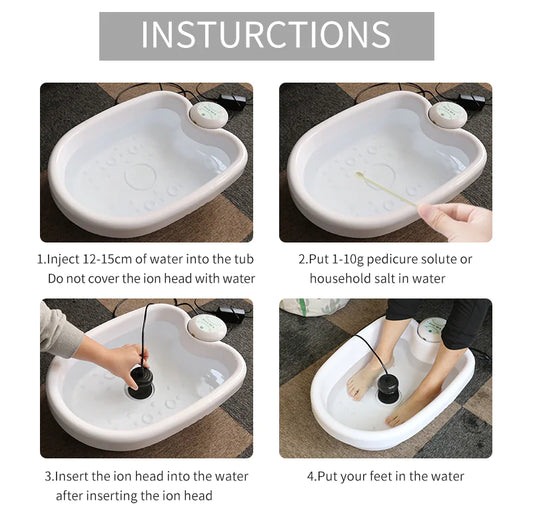 INSTURCTIONS

1.Inject 12-15cm of water into the tub
Do not cover the ion head with water

2.Put 1-10g pedicure solute or household salt in water

3.Insert the ion head into the water after inserting the ion head

4.Put your feet in the water