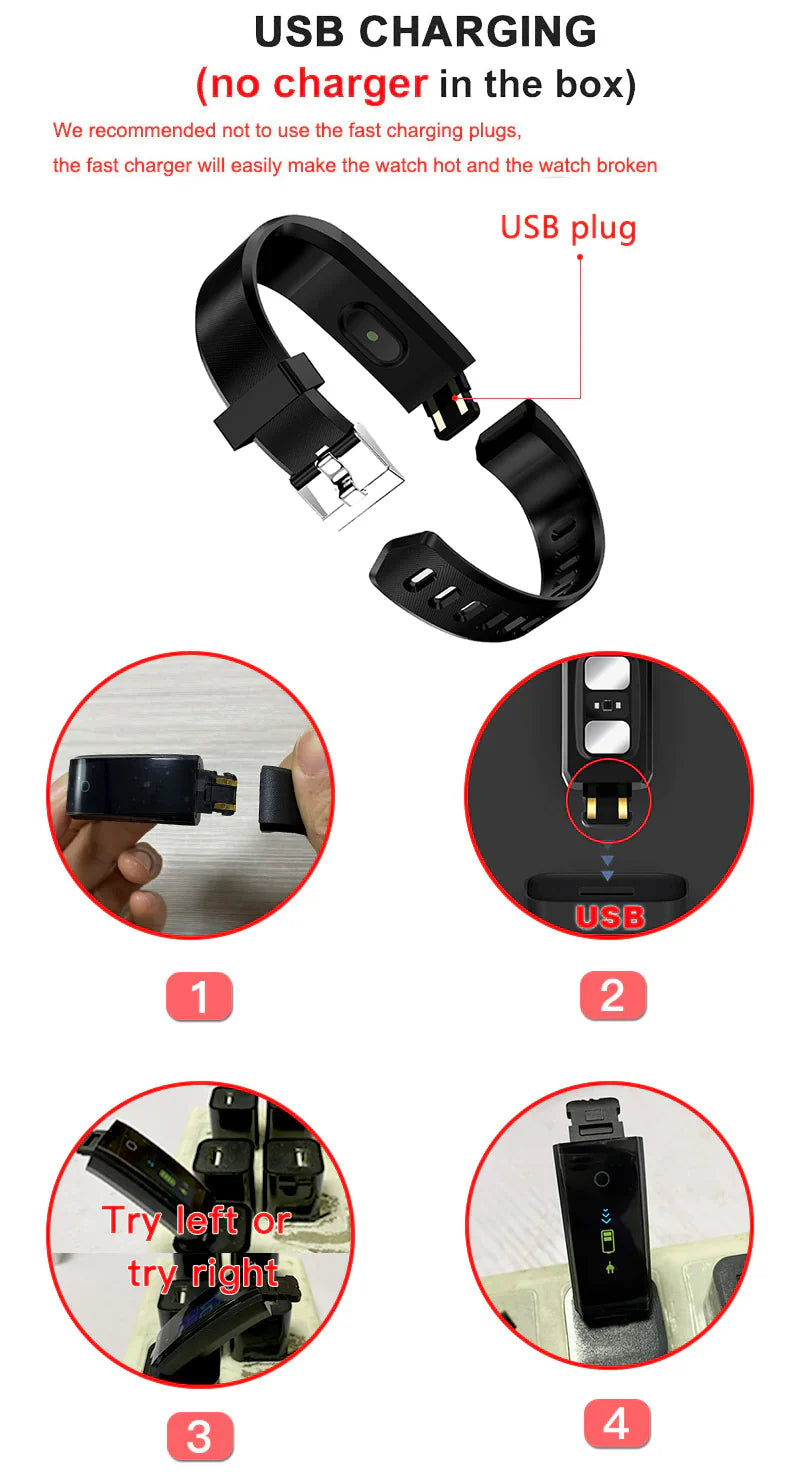 USB CHARGING
(no charger in the box)

We recommended not to use the fast charging plugs, the fast charger will easily make the watch hot and the watch broken

USB plug

USB

1

2

Try left or try right

3

4